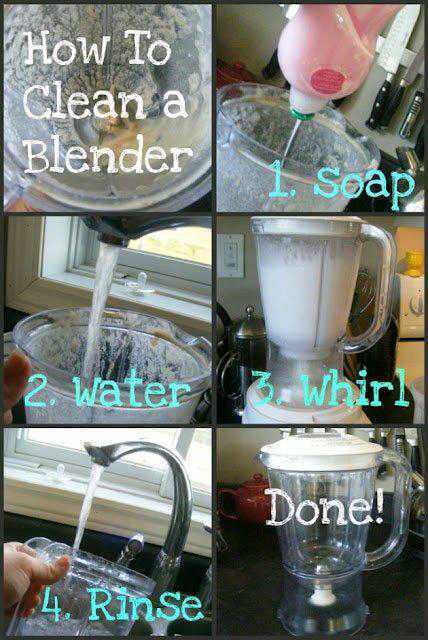 How To Clean a Blender

1. Soap

2. Water

3. Whirl

4. Rinse

Done!